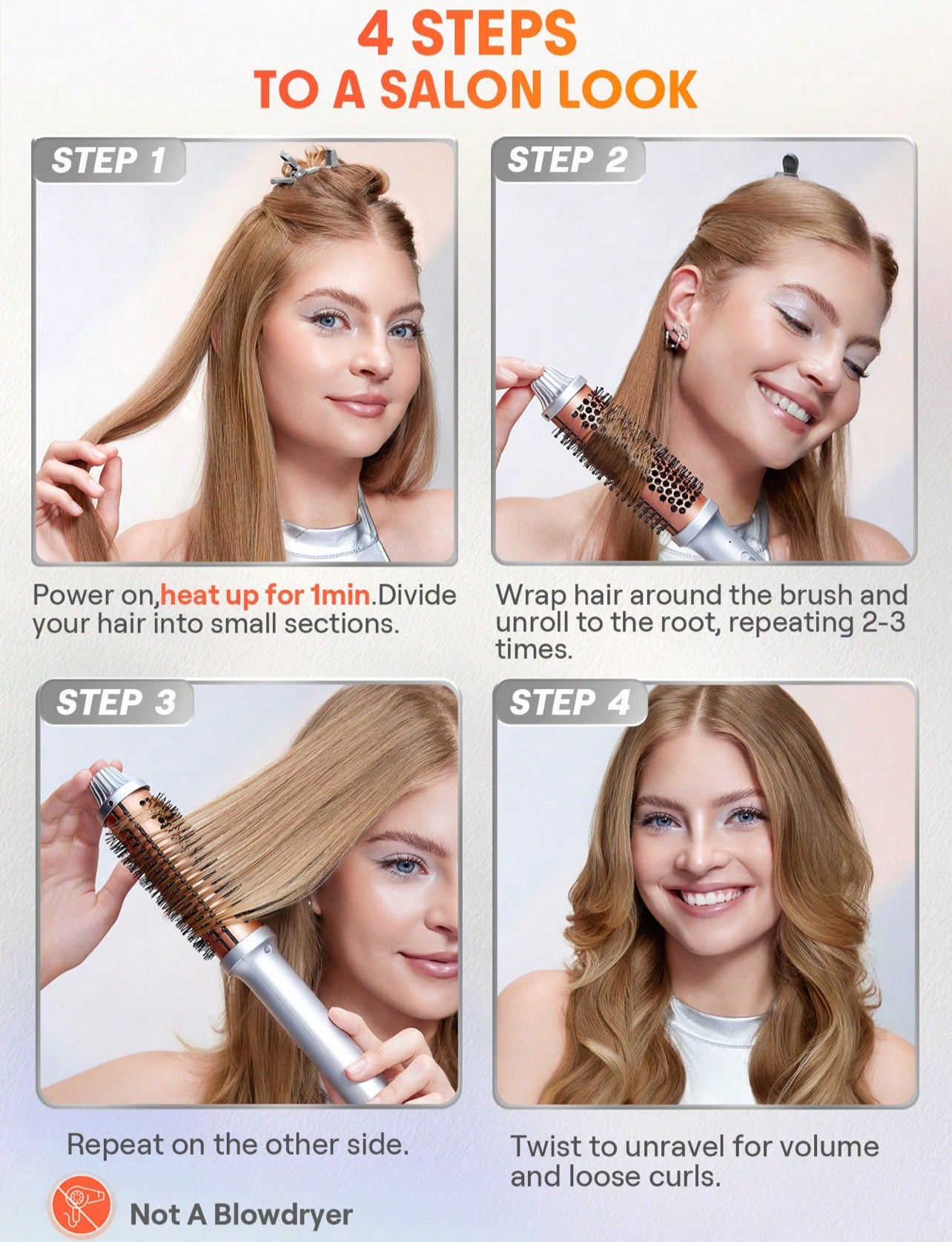 4 STEPS
TO A SALON LOOK

STEP 1

Power on,heat up for 1min.Divide your hair into small sections.

STEP 2

Wrap hair around the brush and unroll to the root, repeating 2-3 times.

STEP 3

Repeat on the other side.

STEP 4

Twist to unravel for volume and loose curls.

Not A Blowdryer